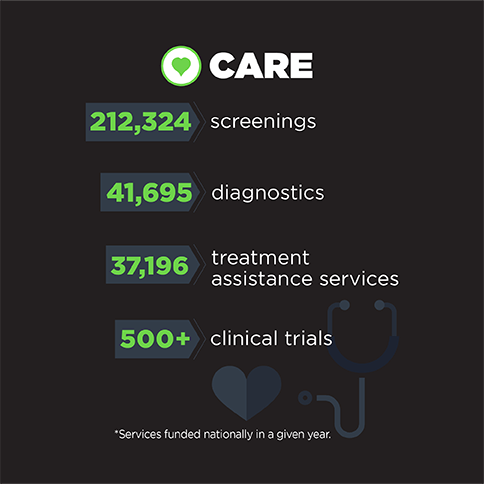 CARE

212,324 screenings

41,695 diagnostics

37,196 treatment assistance services

500+ clinical trials

*Services funded nationally in a given year.